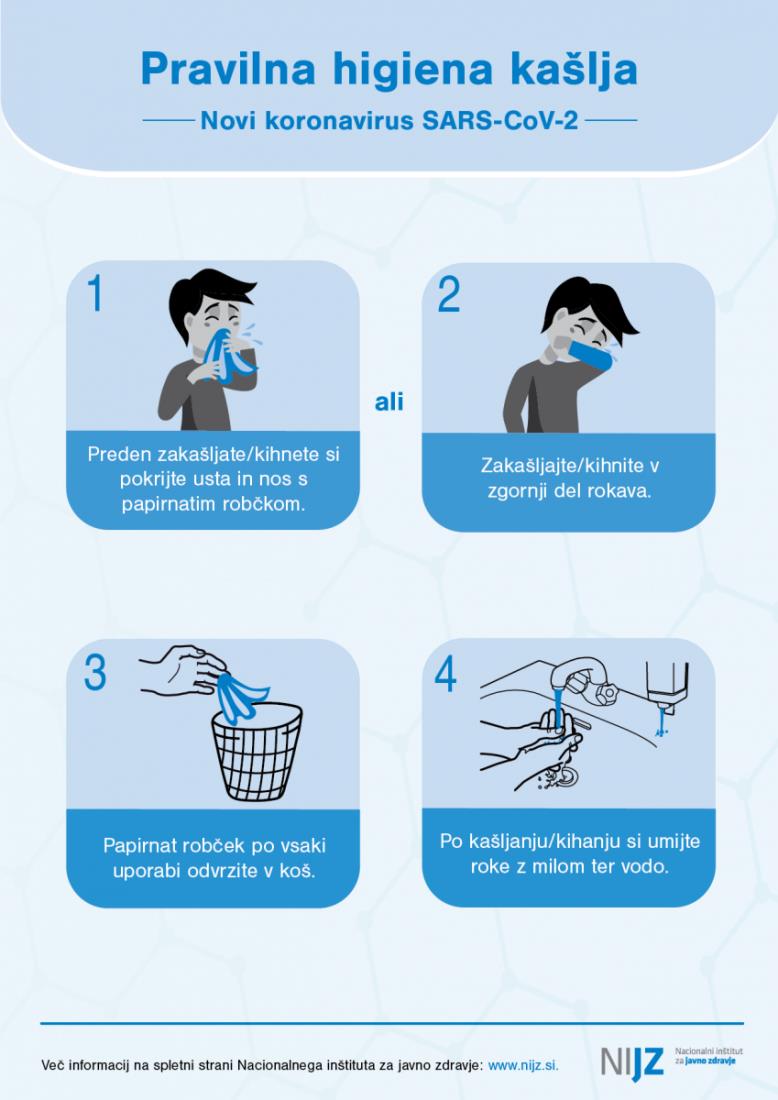 Pravilna higiena kašlja

Novi koronavirus SARS-CoV-2

1

Preden zakašljate/kihnete si pokrijte usta in nos s papirnatim robčkom.

ali

2

Zakašljajte/kihnite v zgornji del rokava.

3

Papirnat robček po vsaki uporabi odvrzite v koš.

4

Po kašljanju/kihanju si umijte roke z milom ter vodo.

Več informacij na spletni strani Nacionalnega inštituta za javno zdravje: www.nijz.si.

NIJZ Nacionalni inštitut za javno zdravje